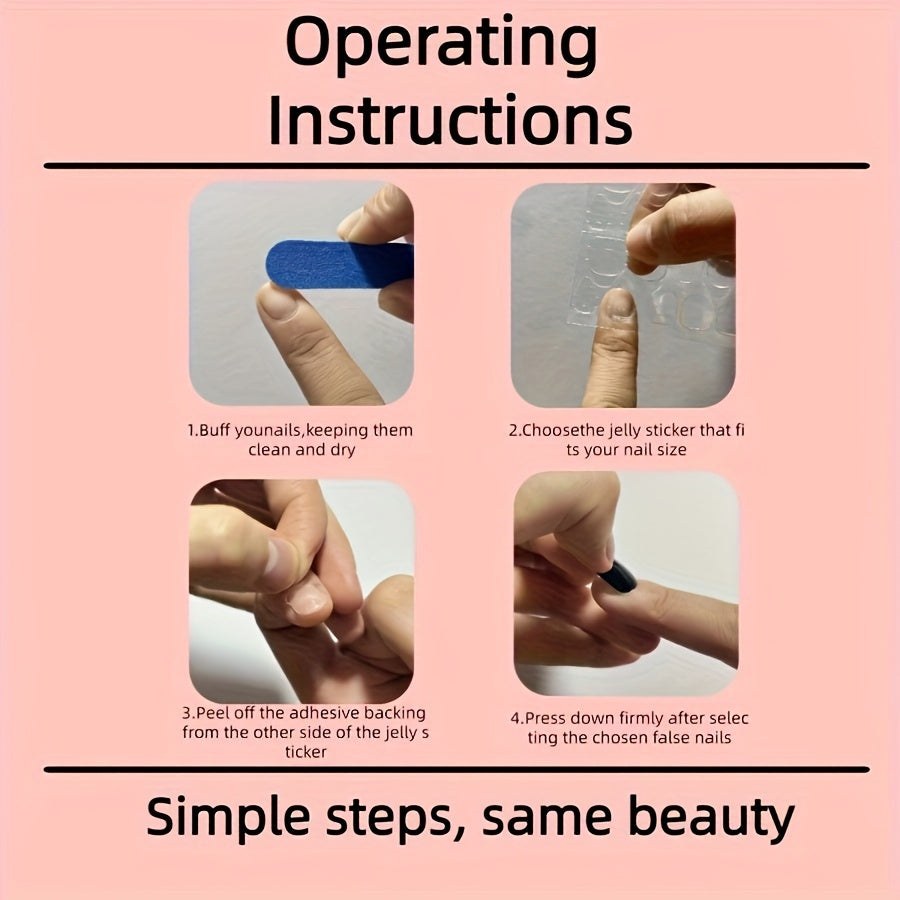 Operating Instructions

1.Buff younails,keeping them clean and dry

2.Choosethe jelly sticker that fi ts your nail size

3.Peel off the adhesive backing from the other side of the jelly s ticker

4.Press down firmly after selec ting the chosen false nails

Simple steps, same beauty